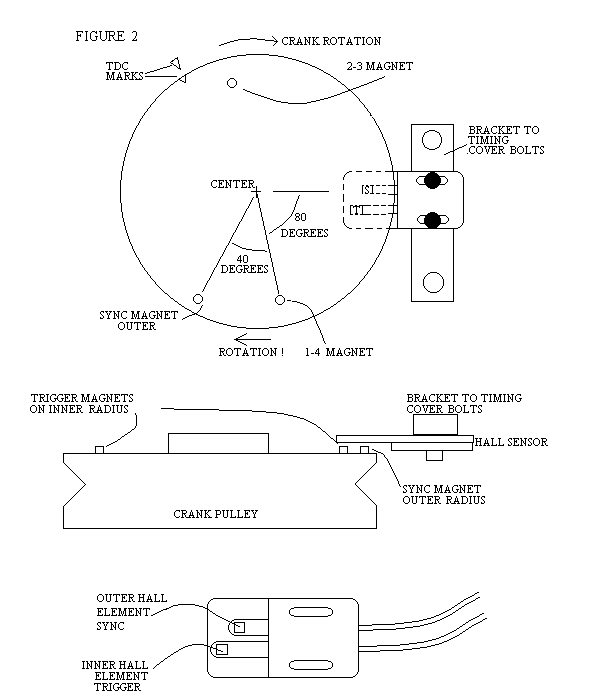 FIGURE 2

CRANK ROTATION

TDC MARKS

2-3 MAGNET

BRACKET TO TIMING COVER BOLTS

CENTER

[S]

[T]

80 DEGREES

40 DEGREES

SYNC MAGNET OUTER

ROTATION !

1-4 MAGNET

TRIGGER MAGNETS ON INNER RADIUS

BRACKET TO TIMING COVER BOLTS

HALL SENSOR

SYNC MAGNET OUTER RADIUS

CRANK PULLEY

OUTER HALL ELEMENT SYNC

INNER HALL ELEMENT TRIGGER